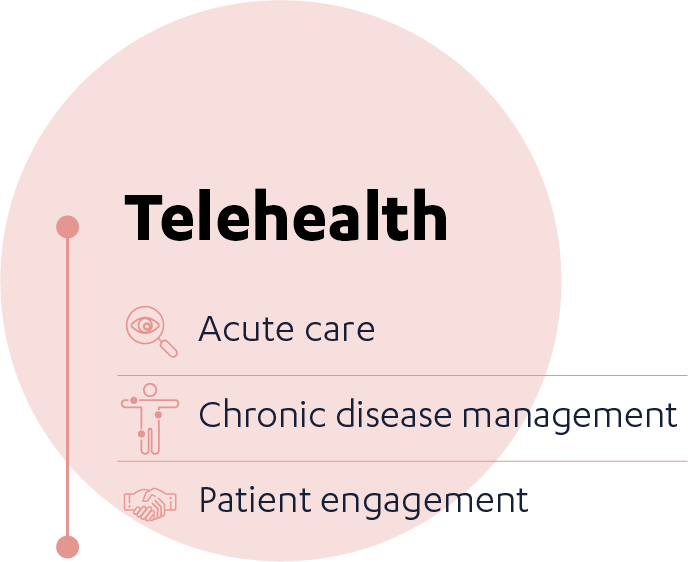 Telehealth

Acute care

Chronic disease management

Patient engagement